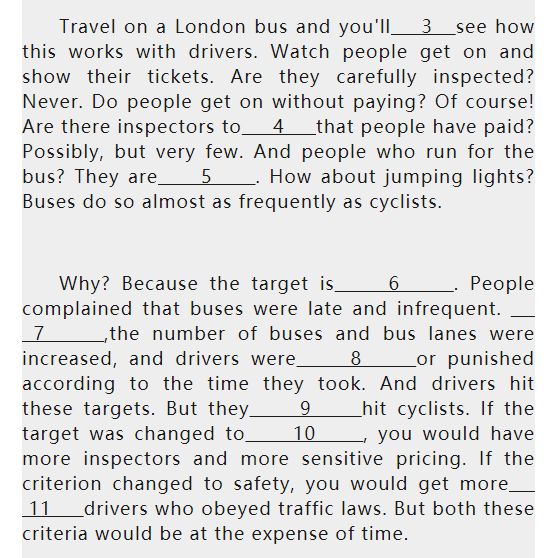 Travel on a London bus and you'll___3___see how this works with drivers. Watch people get on and show their tickets. Are they carefully inspected? Never. Do people get on without paying? Of course! Are there inspectors to___4___that people have paid? Possibly, but very few. And people who run for the bus? They are___5___. How about jumping lights? Buses do so almost as frequently as cyclists.

Why? Because the target is___6___. People complained that buses were late and infrequent. ___7___,the number of buses and bus lanes were increased, and drivers were___8___or punished according to the time they took. And drivers hit these targets. But they___9___hit cyclists. If the target was changed to___10___, you would have more inspectors and more sensitive pricing. If the criterion changed to safety, you would get more___11___drivers who obeyed traffic laws. But both these criteria would be at the expense of time.